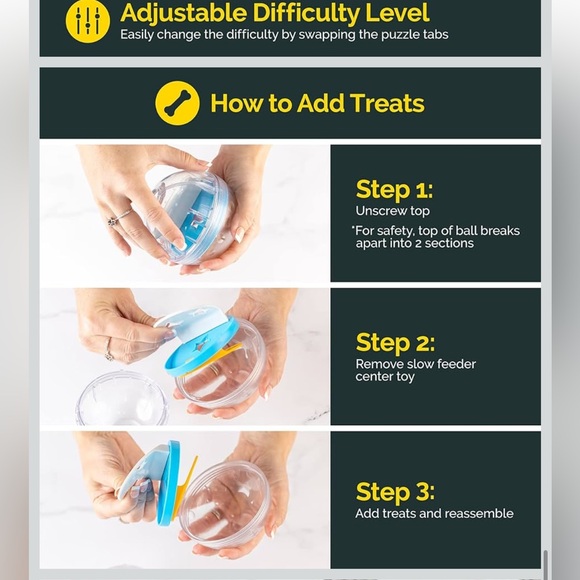 Adjustable Difficulty Level
Easily change the difficulty by swapping the puzzle tabs

How to Add Treats

Step 1:
Unscrew top
*For safety, top of ball breaks apart into 2 sections

Step 2:
Remove slow feeder center toy

Step 3:
Add treats and reassemble